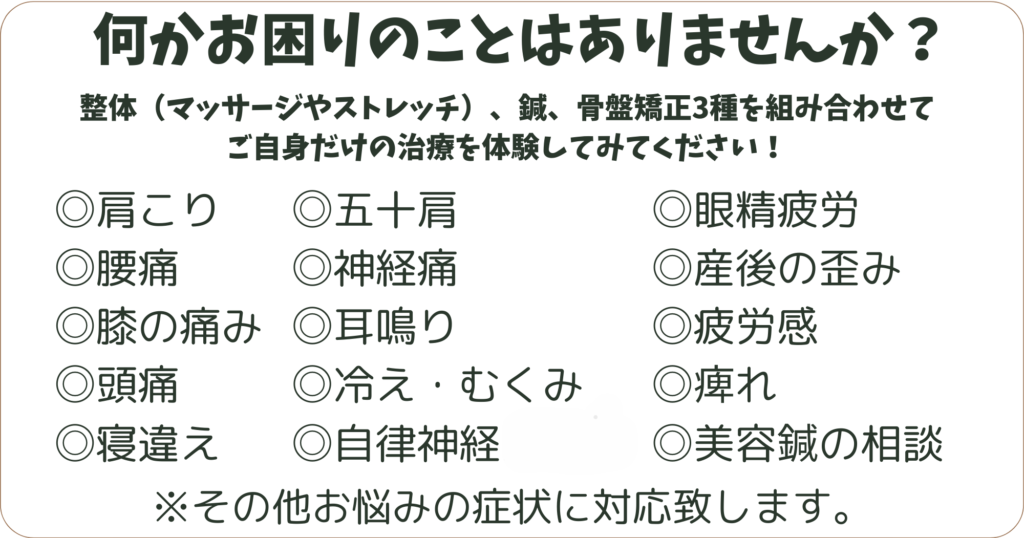 何かお困りのことはありませんか？

整体（マッサージやストレッチ）、鍼、骨盤矯正3種を組み合わせてご自身だけの治療を体験してみてください！

◎肩こり
◎腰痛
◎膝の痛み
◎頭痛
◎寝違え

◎五十肩
◎神経痛
◎耳鳴り
◎冷え・むくみ
◎自律神経

◎眼精疲労
◎産後の歪み
◎疲労感
◎痺れ
◎美容鍼の相談

※その他お悩みの症状に対応致します。